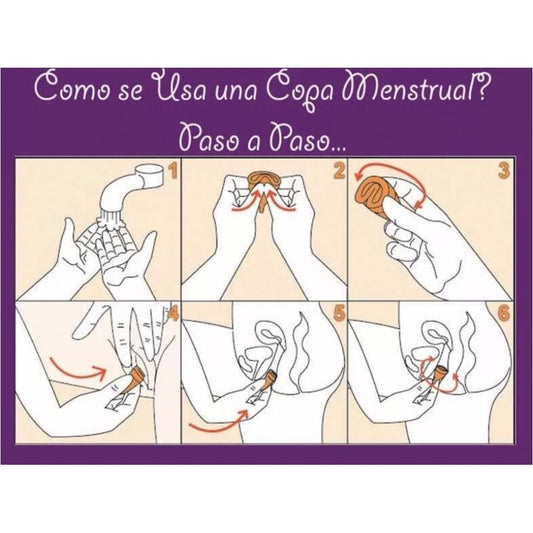 Como se Usa una Copa Menstrual?
Paso a Paso...

1

2

3

4

5

6