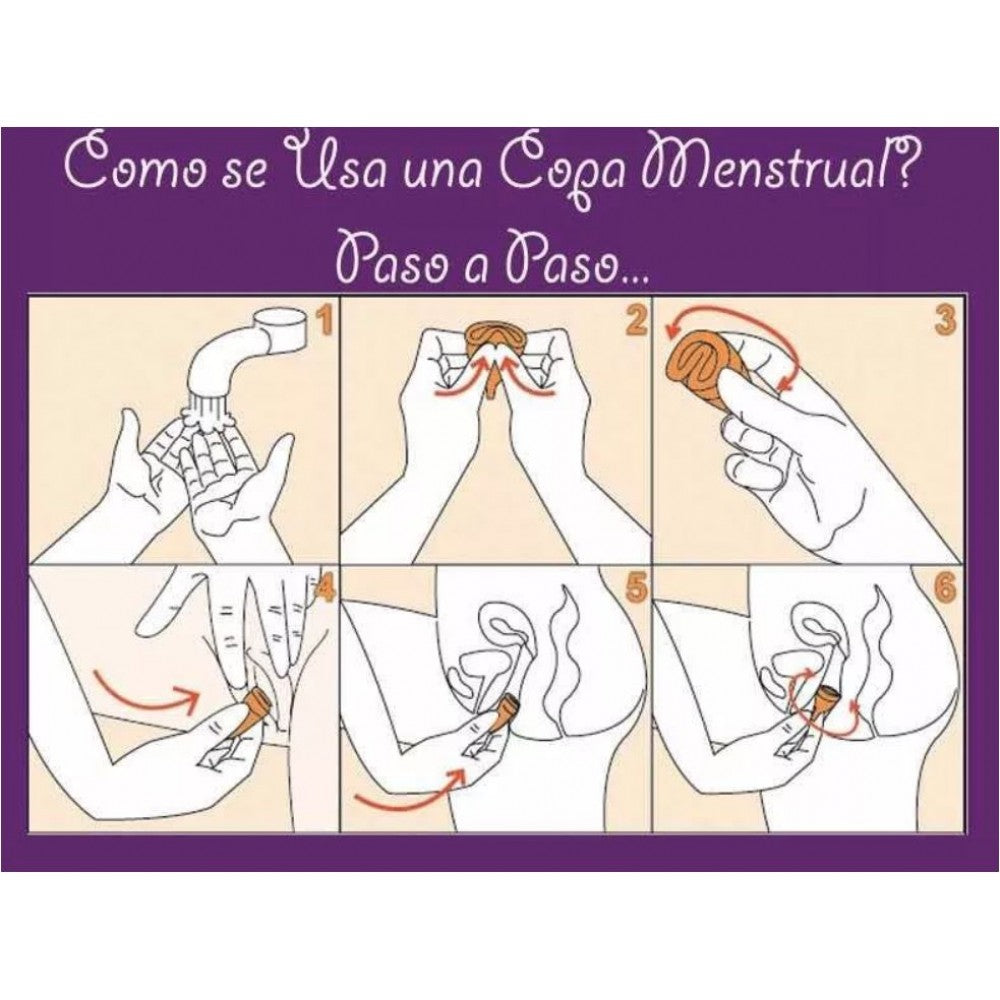 Como se Usa una Copa Menstrual?
Paso a Paso...

1

2

3

4

5

6